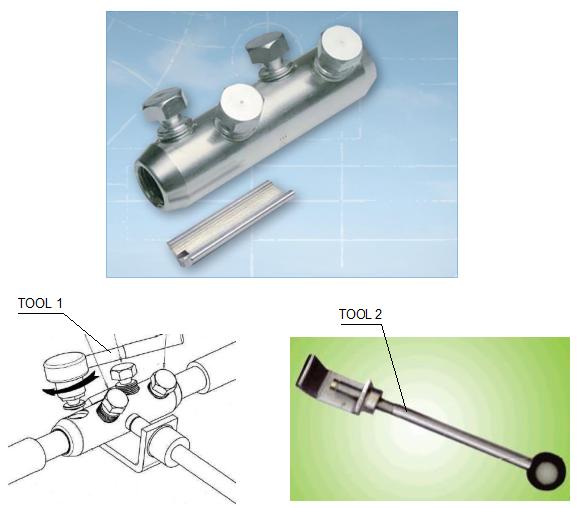 TOOL 1

TOOL 2